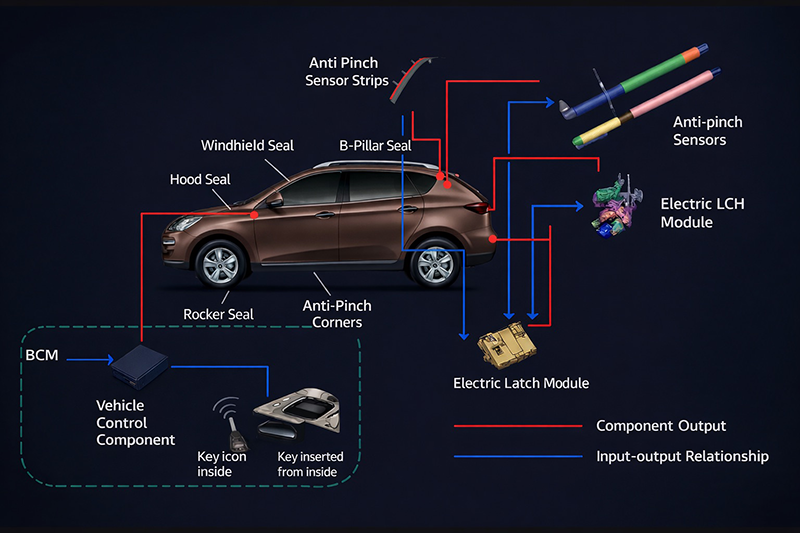 Anti Pinch Sensor Strips

Anti-pinch Sensors

Windhield Seal

B-Pillar Seal

Hood Seal

Electric LCH Module

Rocker Seal

Anti-Pinch Corners

BCM

Vehicle Control Component

Key icon inside

Key inserted from inside

Electric Latch Module

Component Output

Input-output Relationship